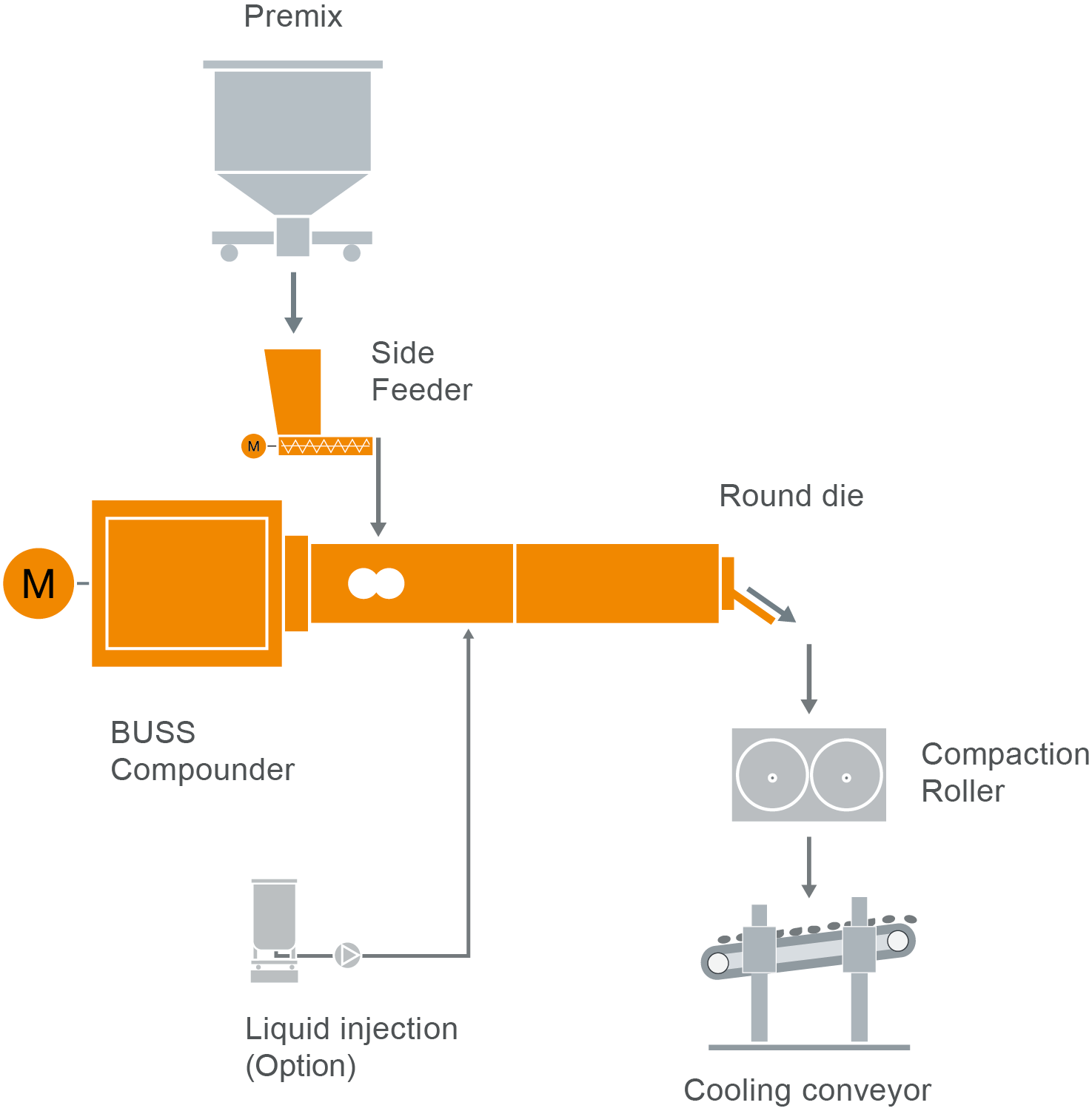 Premix

Side Feeder

M

Round die

M

BUSS Compounder

Compaction Roller

Liquid injection (Option)

Cooling conveyor