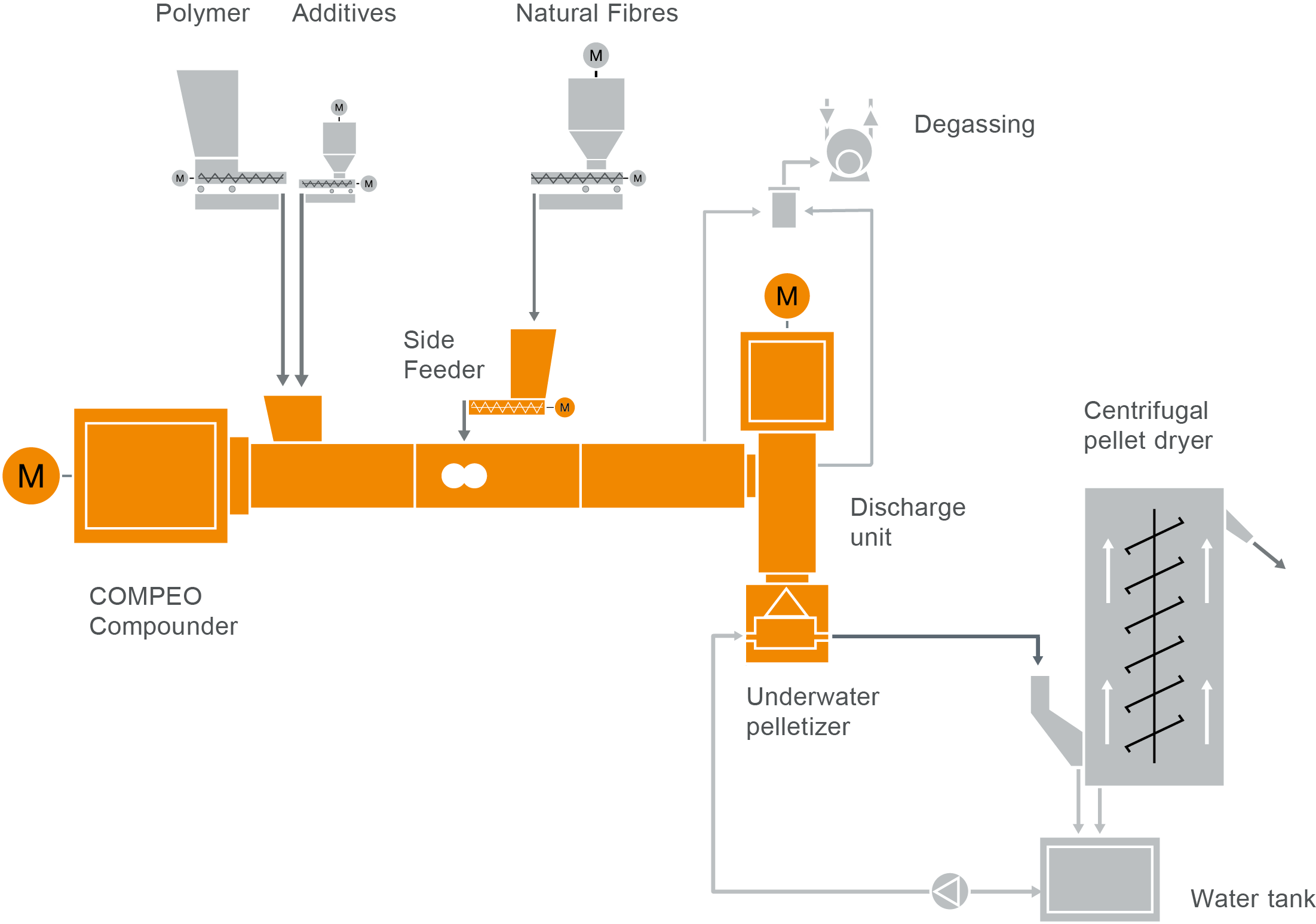 Polymer Additives Natural Fibres

M

M

M M M

Degassing

M

Side Feeder

M

M

Centrifugal pellet dryer

Discharge unit

COMPEO Compounder

Underwater pelletizer

Water tank